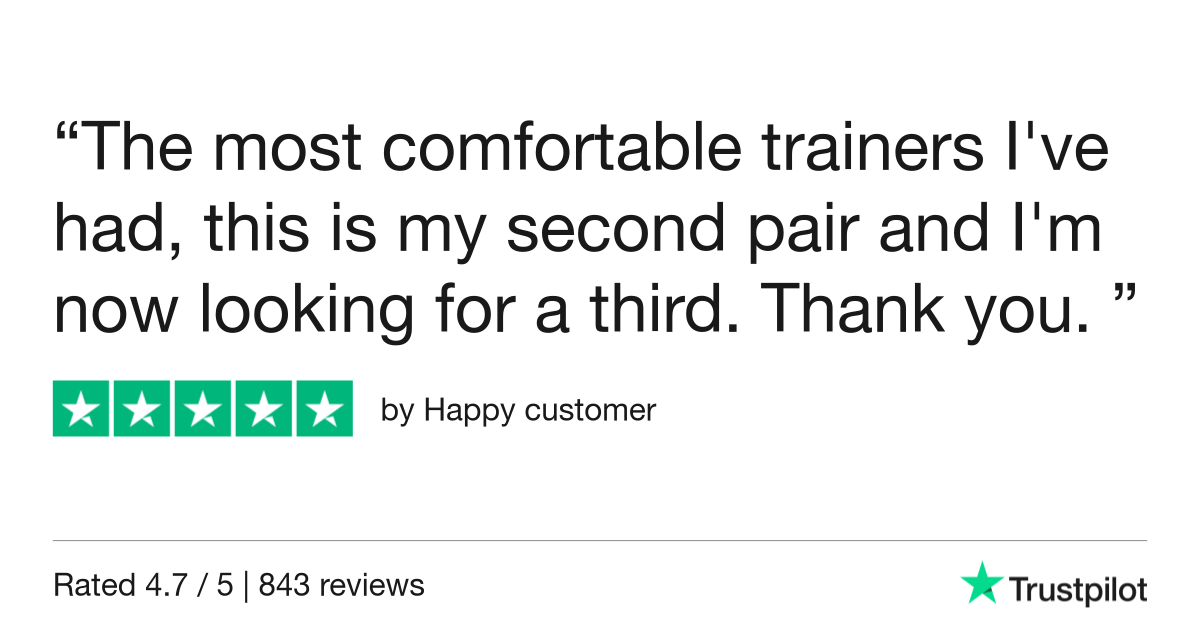 "The most comfortable trainers I've had, this is my second pair and I'm now looking for a third. Thank you. "

by Happy customer

Rated 4.7 / 5 | 843 reviews

Trustpilot